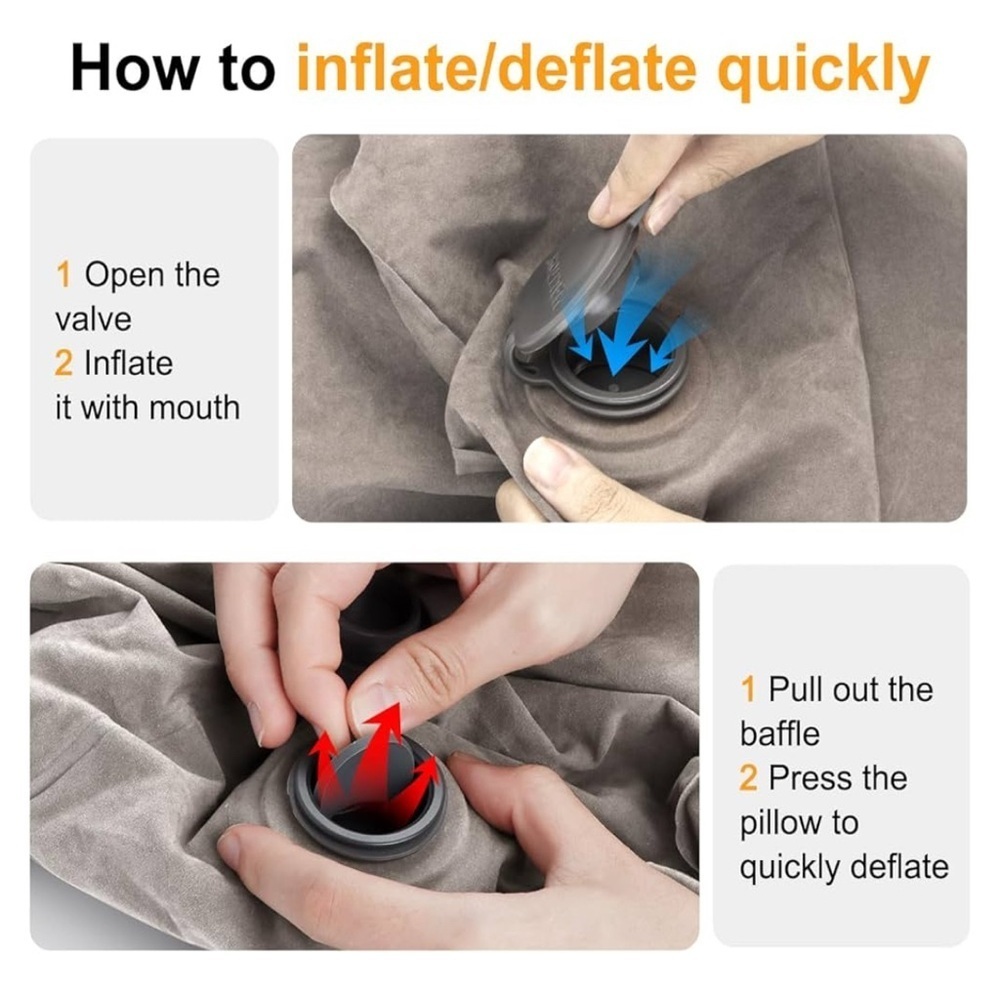 How to inflate/deflate quickly

1 Open the valve
2 Inflate it with mouth

1 Pull out the baffle
2 Press the pillow to quickly deflate